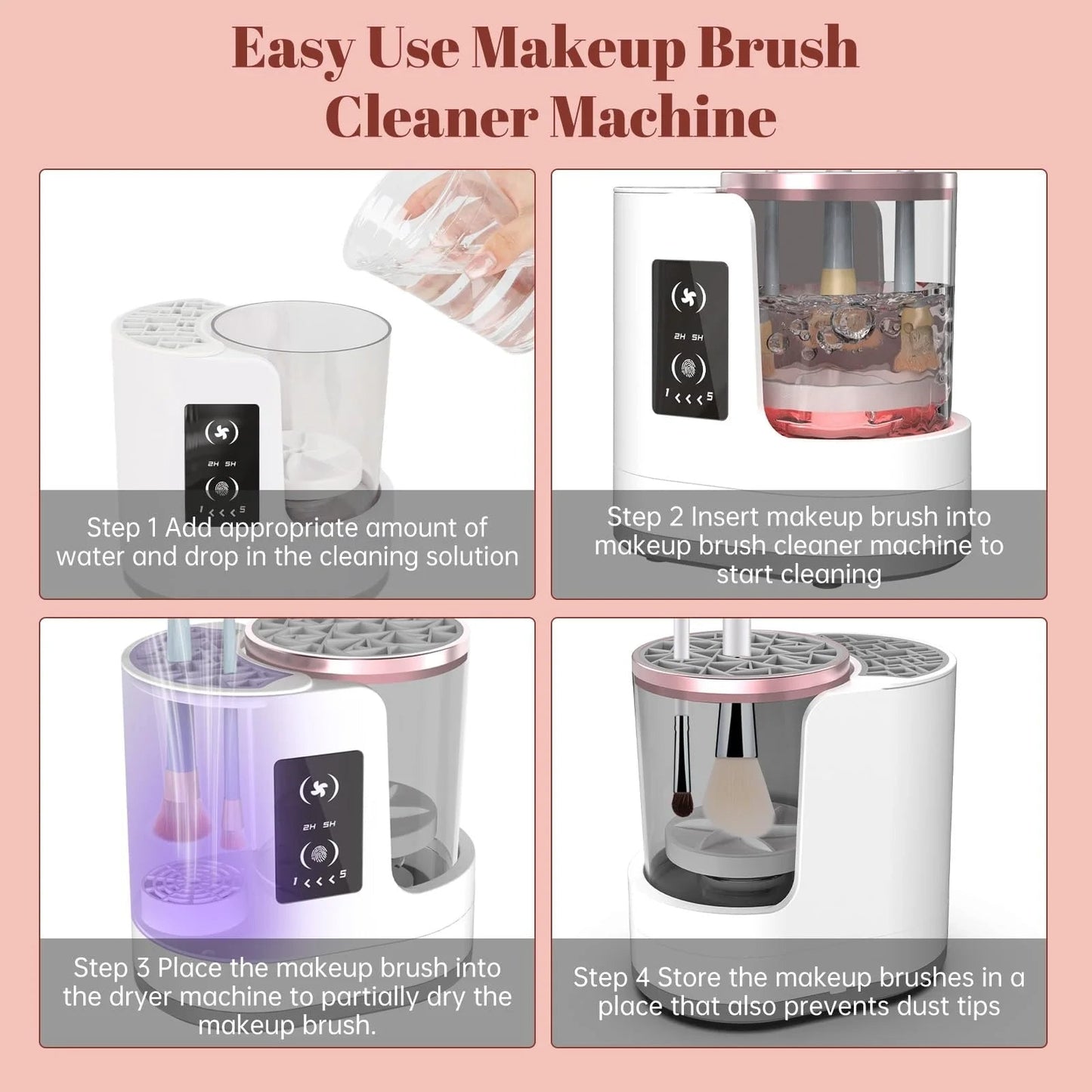 Easy Use Makeup Brush Cleaner Machine

2H 5H
1 < < < 5

Step 1 Add appropriate amount of water and drop in the cleaning solution

2H 5H
1 < < < 5

Step 2 Insert makeup brush into makeup brush cleaner machine to start cleaning

2H 5H
1 < < < 5

Step 3 Place the makeup brush into the dryer machine to partially dry the makeup brush.

Step 4 Store the makeup brushes in a place that also prevents dust tips